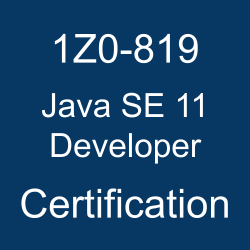 1Z0-819

Java SE 11 Developer

Certification