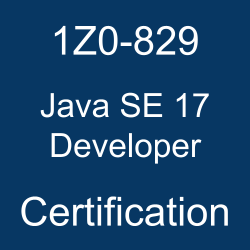 1Z0-829

Java SE 17
Developer

Certification