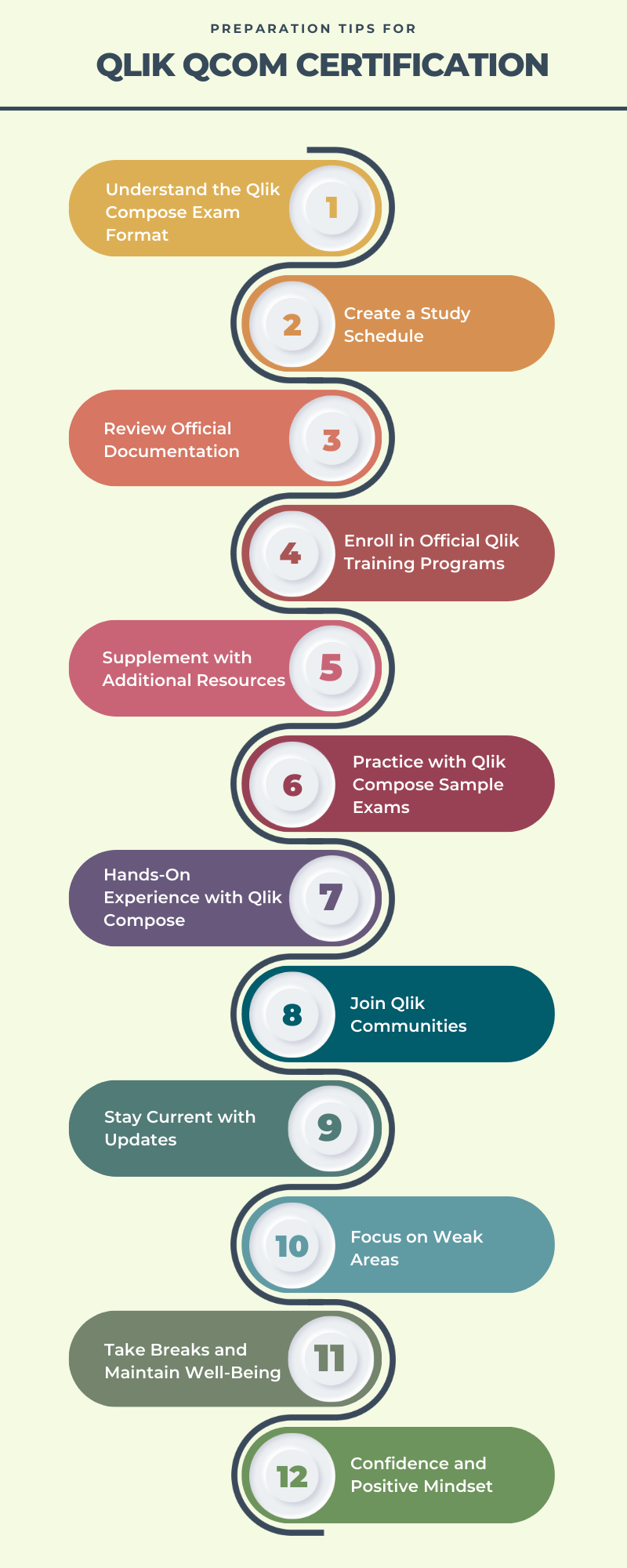 PREPARATION TIPS FOR

QLIK QCOM CERTIFICATION

Understand the Qlik Compose Exam Format 1

2 Create a Study Schedule

Review Official Documentation 3

4 Enroll in Official Qlik Training Programs

Supplement with Additional Resources 5

6 Practice with Qlik Compose Sample Exams

Hands-On Experience with Qlik Compose 7

8 Join Qlik Communities

Stay Current with Updates 9

10 Focus on Weak Areas

Take Breaks and Maintain Well-Being 11

12 Confidence and Positive Mindset