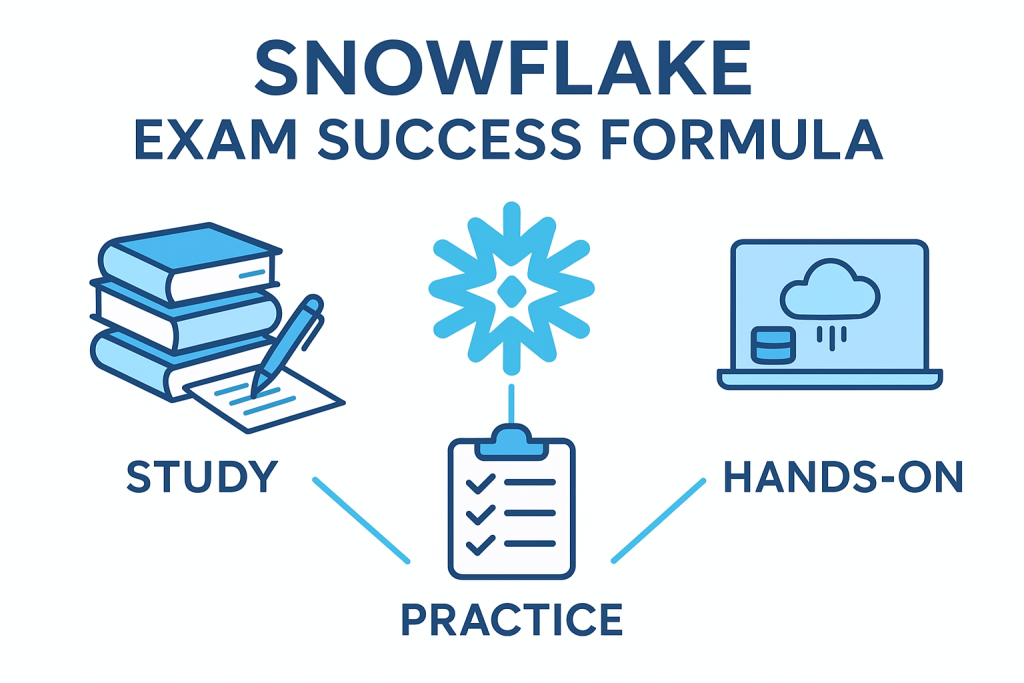 SNOWFLAKE
EXAM SUCCESS FORMULA

STUDY

HANDS-ON

PRACTICE