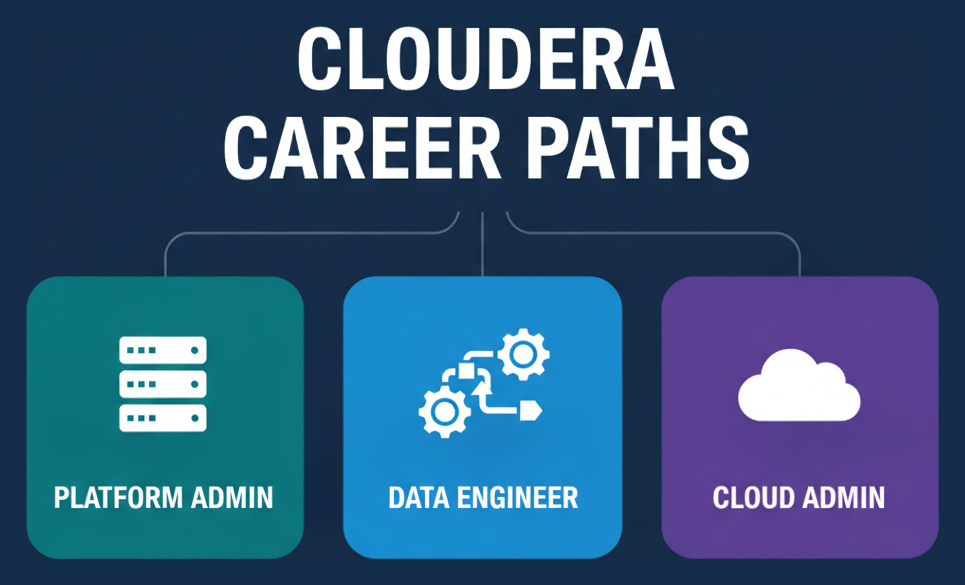 CLOUDERA CAREER PATHS

PLATFORM ADMIN

DATA ENGINEER

CLOUD ADMIN